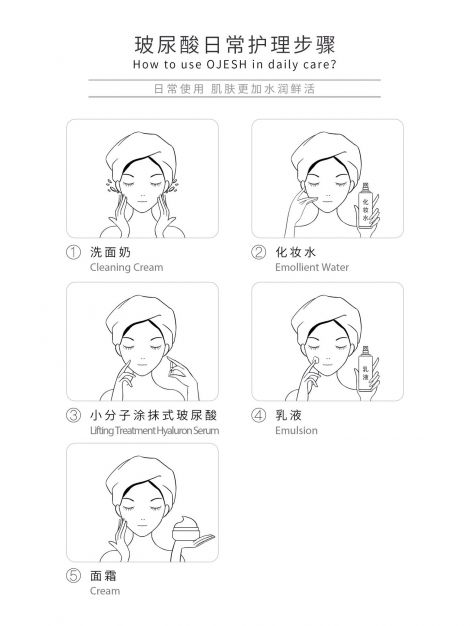 玻尿酸日常护理步骤
How to use OJESH in daily care?

日常使用 肌肤更加水润鲜活

化妆水

① 洗面奶
Cleaning Cream

② 化妆水
Emollient Water

乳液

③ 小分子涂抹式玻尿酸
Lifting Treatment Hyaluron Serum

④ 乳液
Emulsion

⑤ 面霜
Cream